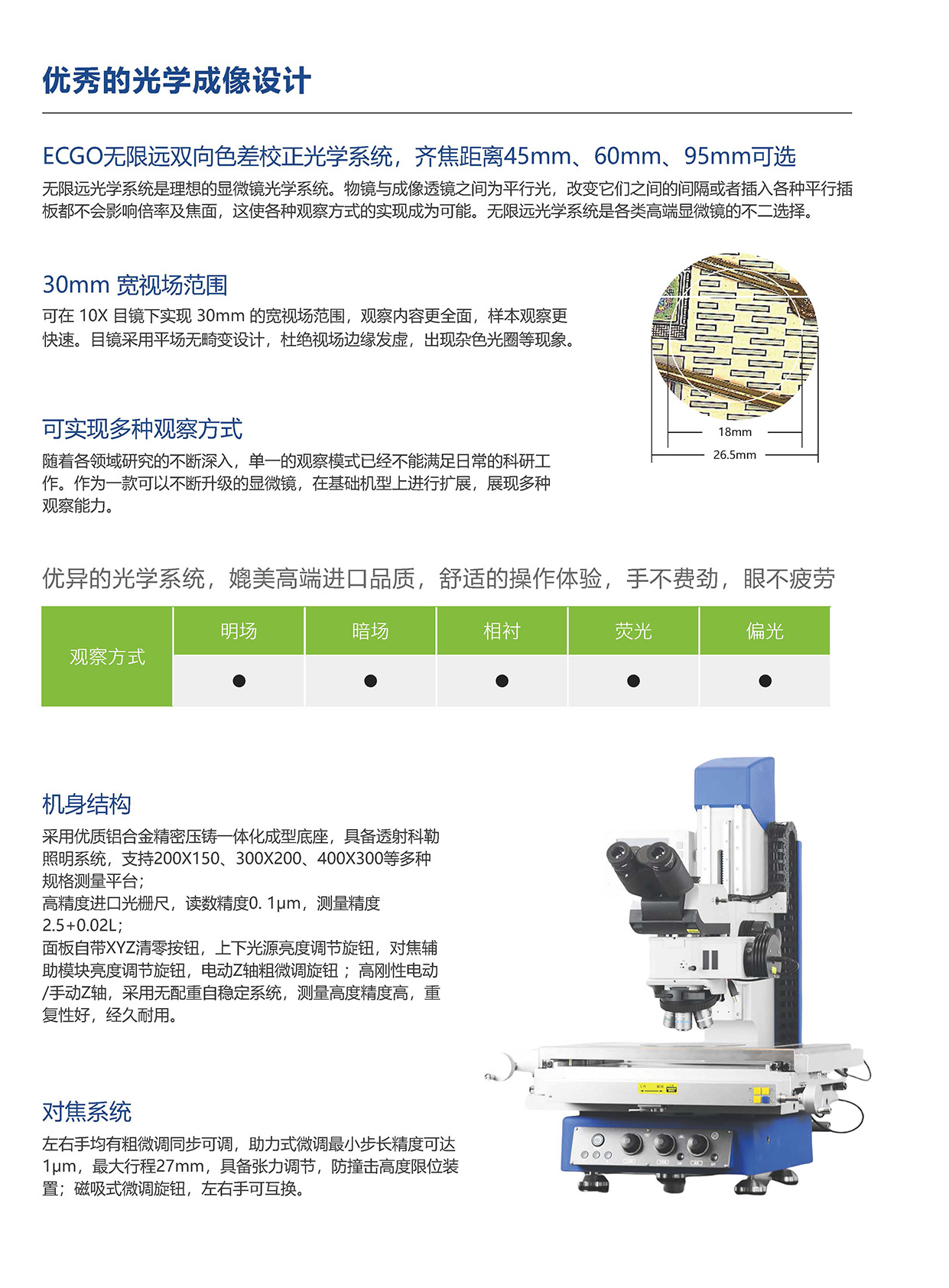 优秀的光学成像设计

ECGO无限远双向色差校正光学系统，齐焦距离45mm、60mm、95mm可选

无限远光学系统是理想的显微镜光学系统。物镜与成像透镜之间为平行光，改变它们之间的间隔或者插入各种平行插板都不会影响倍率及焦面，这使各种观察方式的实现成为可能。无限远光学系统是各类高端显微镜的不二选择。

30mm 宽视场范围

可在 10X 目镜下实现 30mm 的宽视场范围，观察内容更全面，样本观察更快速。目镜采用平场无畸变设计，杜绝视场边缘发虚，出现杂色光圈等现象。

18mm
26.5mm

可实现多种观察方式

随着各领域研究的不断深入，单一的观察模式已经不能满足日常的科研工作。作为一款可以不断升级的显微镜，在基础机型上进行扩展，展现多种观察能力。

优异的光学系统，媲美高端进口品质，舒适的操作体验，手不费劲，眼不疲劳

| 观察方式 | 明场 | 暗场 | 相衬 | 荧光 | 偏光 |
|---|---|---|---|---|---|
| | ● | ● | ● | ● | ● |

机身结构

采用优质铝合金精密压铸一体化成型底座，具备透射科勒照明系统，支持200X150、300X200、400X300等多种规格测量平台；
高精度进口光栅尺，读数精度0. 1μm，测量精度2.5+0.02L；
面板自带XYZ清零按钮，上下光源亮度调节旋钮，对焦辅助模块亮度调节旋钮，电动Z轴粗微调旋钮；高刚性电动/手动Z轴，采用无配重自稳定系统，测量高度精度高，重复性好，经久耐用。

对焦系统

左右手均有粗微调同步可调，助力式微调最小步长精度可达1μm，最大行程27mm，具备张力调节，防撞击高度限位装置；磁吸式微调旋钮，左右手可互换。