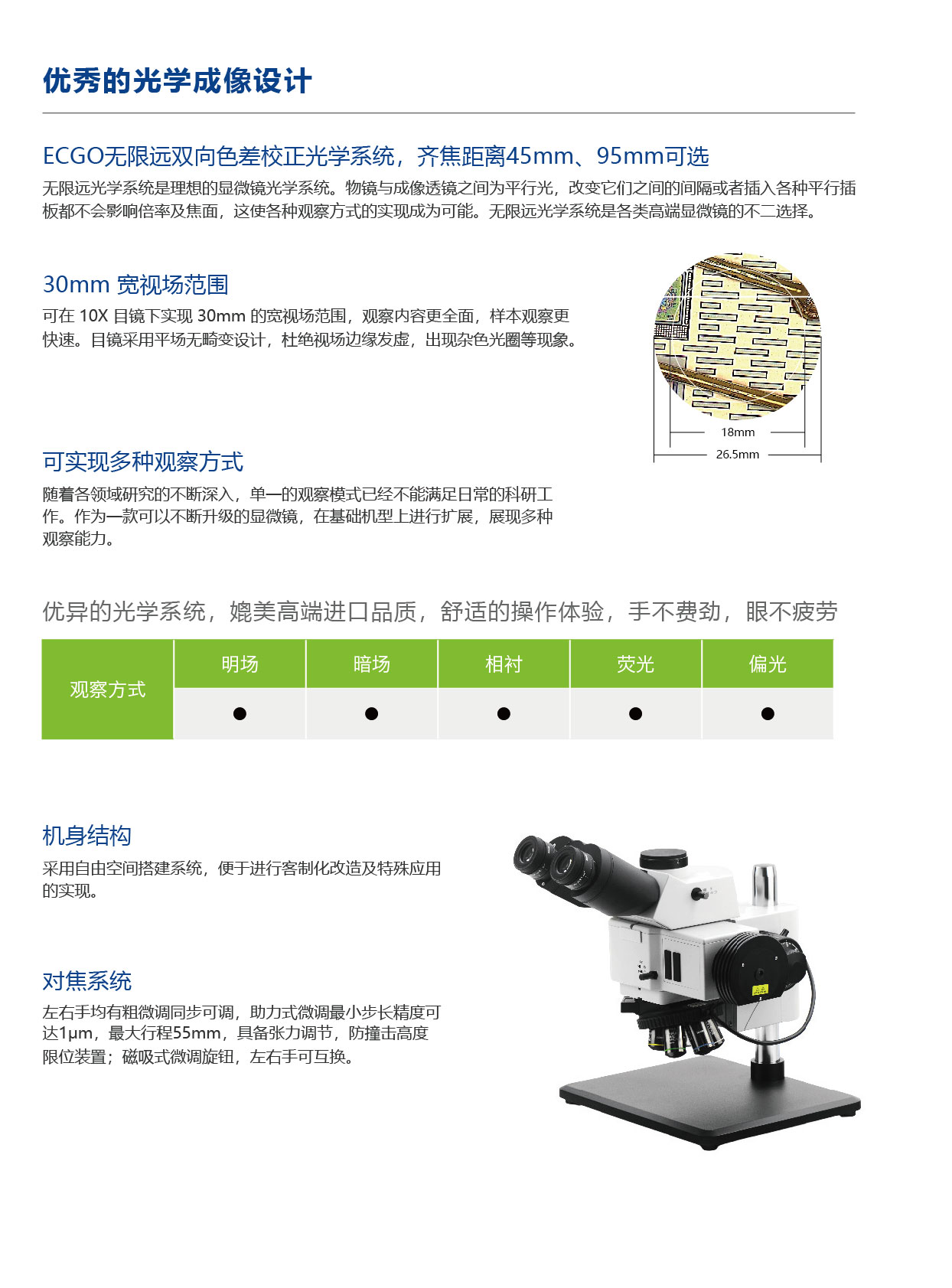 优秀的光学成像设计

ECGO无限远双向色差校正光学系统，齐焦距离45mm、95mm可选

无限远光学系统是理想的显微镜光学系统。物镜与成像透镜之间为平行光，改变它们之间的间隔或者插入各种平行插板都不会影响倍率及焦面，这使各种观察方式的实现成为可能。无限远光学系统是各类高端显微镜的不二选择。

30mm 宽视场范围

可在 10X 目镜下实现 30mm 的宽视场范围，观察内容更全面，样本观察更快速。目镜采用平场无畸变设计，杜绝视场边缘发虚，出现杂色光圈等现象。

18mm

26.5mm

可实现多种观察方式

随着各领域研究的不断深入，单一的观察模式已经不能满足日常的科研工作。作为一款可以不断升级的显微镜，在基础机型上进行扩展，展现多种观察能力。

优异的光学系统，媲美高端进口品质，舒适的操作体验，手不费劲，眼不疲劳

| 观察方式 | 明场 | 暗场 | 相衬 | 荧光 | 偏光 |
|---|---|---|---|---|---|
| | ● | ● | ● | ● | ● |

机身结构

采用自由空间搭建系统，便于进行客制化改造及特殊应用的实现。

对焦系统

左右手均有粗微调同步可调，助力式微调最小步长精度可达1μm，最大行程55mm，具备张力调节，防撞击高度限位装置；磁吸式微调旋钮，左右手可互换。