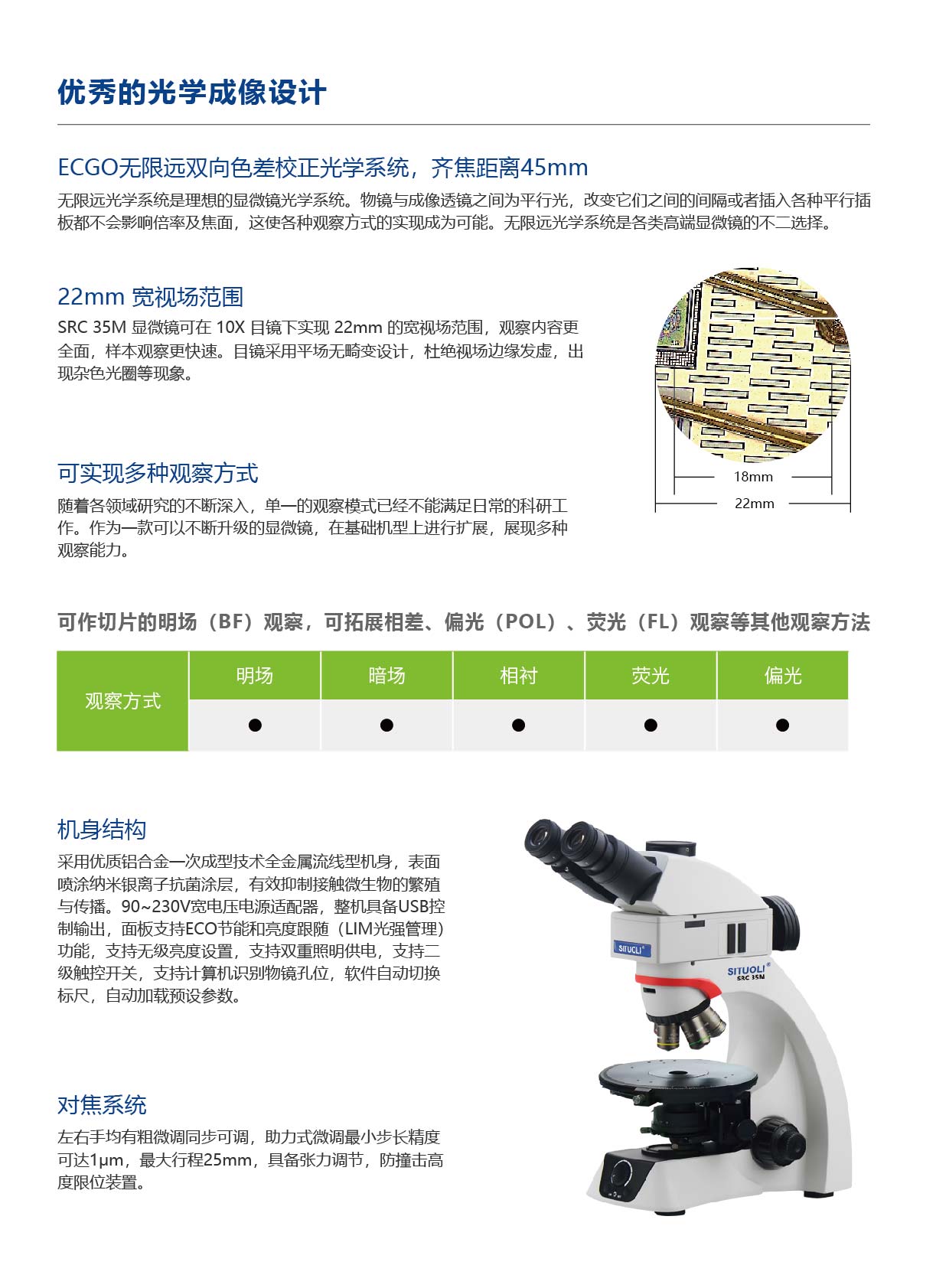 优秀的光学成像设计

ECGO无限远双向色差校正光学系统，齐焦距离45mm

无限远光学系统是理想的显微镜光学系统。物镜与成像透镜之间为平行光，改变它们之间的间隔或者插入各种平行插板都不会影响倍率及焦面，这使各种观察方式的实现成为可能。无限远光学系统是各类高端显微镜的不二选择。

22mm 宽视场范围

SRC 35M 显微镜可在 10X 目镜下实现 22mm 的宽视场范围，观察内容更全面，样本观察更快速。目镜采用平场无畸变设计，杜绝视场边缘发虚，出现杂色光圈等现象。

18mm

22mm

可实现多种观察方式

随着各领域研究的不断深入，单一的观察模式已经不能满足日常的科研工作。作为一款可以不断升级的显微镜，在基础机型上进行扩展，展现多种观察能力。

可作切片的明场（BF）观察，可拓展相差、偏光（POL）、荧光（FL）观察等其他观察方法

| 观察方式 | 明场 | 暗场 | 相衬 | 荧光 | 偏光 |
|---|---|---|---|---|---|
| | ● | ● | ● | ● | ● |

机身结构

采用优质铝合金一次成型技术全金属流线型机身，表面喷涂纳米银离子抗菌涂层，有效抑制接触微生物的繁殖与传播。90~230V宽电压电源适配器，整机具备USB控制输出，面板支持ECO节能和亮度跟随（LIM光强管理）功能，支持无级亮度设置，支持双重照明供电，支持二级触控开关，支持计算机识别物镜孔位，软件自动切换标尺，自动加载预设参数。

SITUOLI

SITUOLI SRC 35M

对焦系统

左右手均有粗微调同步可调，助力式微调最小步长精度可达1μm，最大行程25mm，具备张力调节，防撞击高度限位装置。